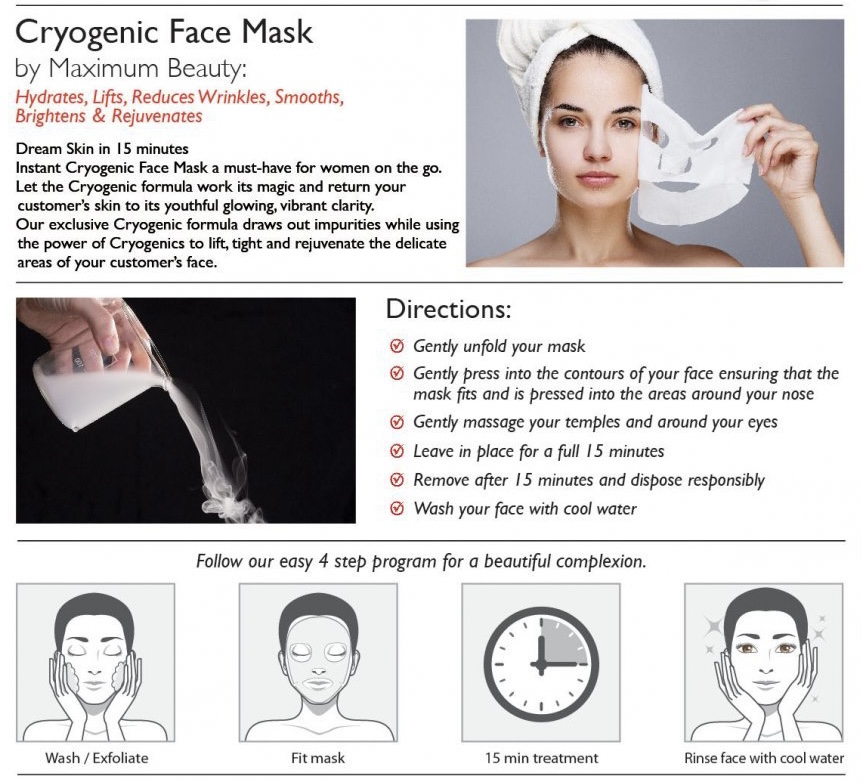 Cryogenic Face Mask
by Maximum Beauty:
Hydrates, Lifts, Reduces Wrinkles, Smooths, Brightens & Rejuvenates

Dream Skin in 15 minutes
Instant Cryogenic Face Mask a must-have for women on the go. Let the Cryogenic formula work its magic and return your customer's skin to its youthful glowing, vibrant clarity.
Our exclusive Cryogenic formula draws out impurities while using the power of Cryogenics to lift, tight and rejuvenate the delicate areas of your customer's face.

Directions:
Gently unfold your mask
Gently press into the contours of your face ensuring that the mask fits and is pressed into the areas around your nose
Gently massage your temples and around your eyes
Leave in place for a full 15 minutes
Remove after 15 minutes and dispose responsibly
Wash your face with cool water

Follow our easy 4 step program for a beautiful complexion.

Wash / Exfoliate
Fit mask
15 min treatment
Rinse face with cool water